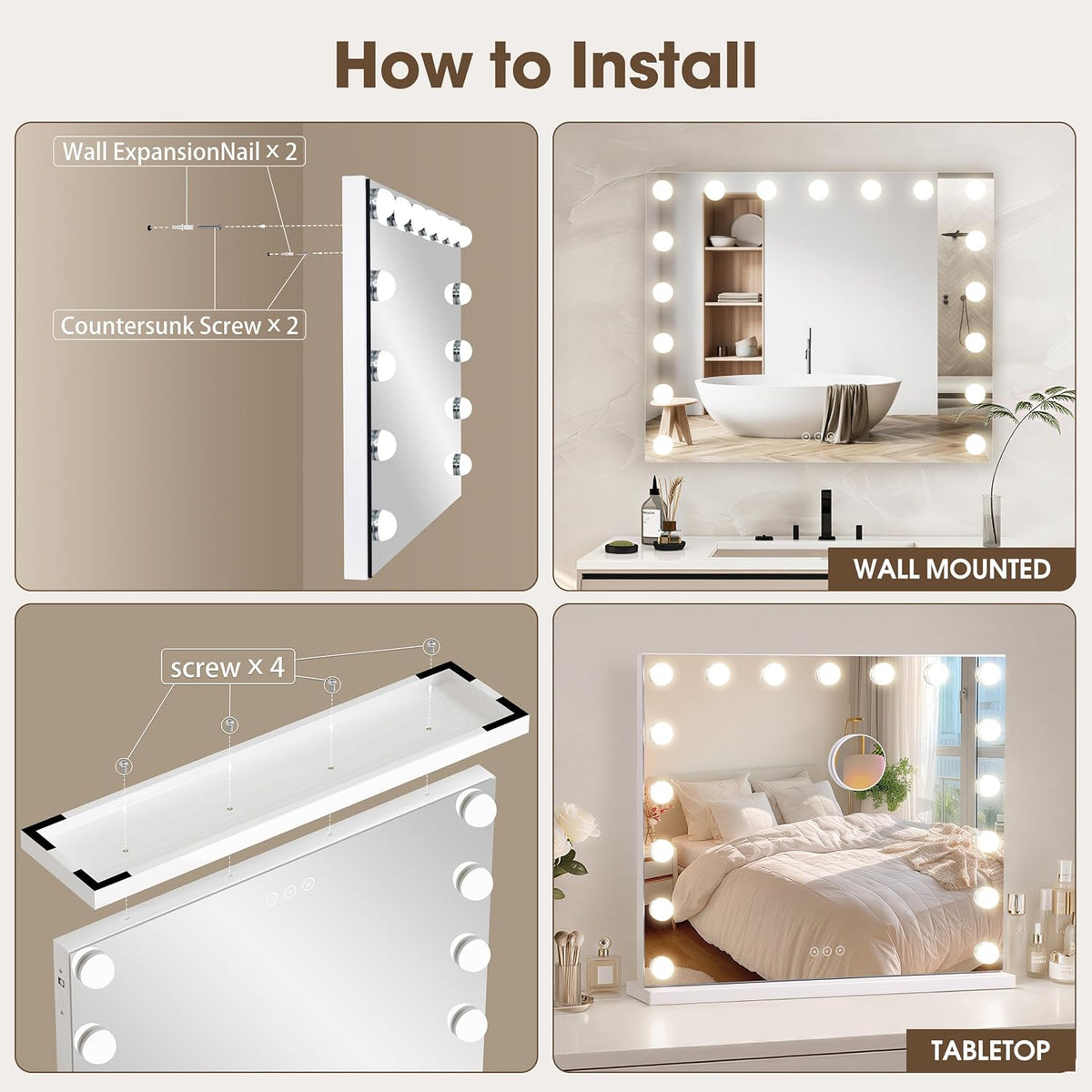 How to Install

Wall ExpansionNail × 2

Countersunk Screw × 2

WALL MOUNTED

screw × 4

TABLETOP